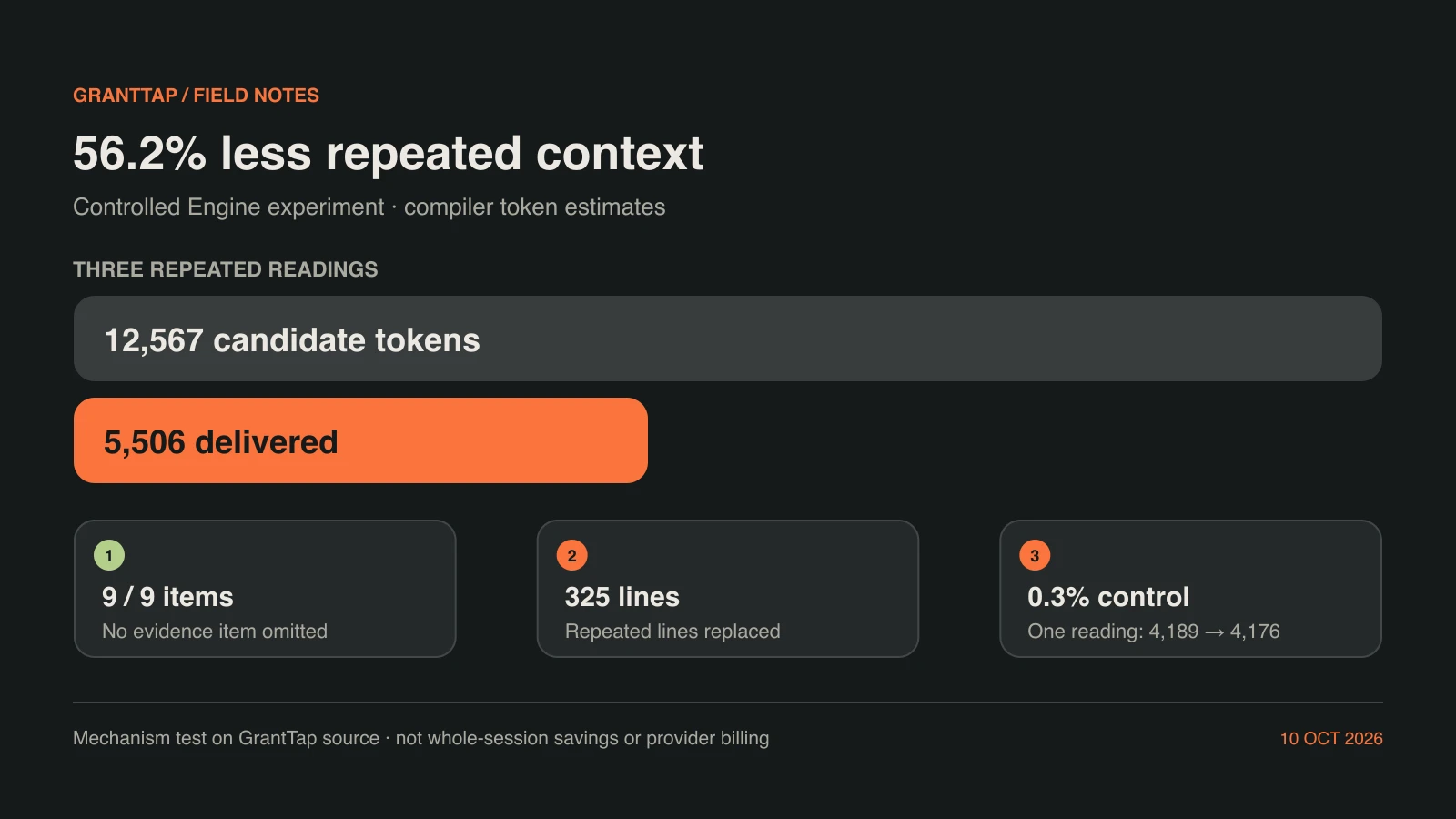 GRANTTAP / FIELD NOTES

56.2% less repeated context

Controlled Engine experiment · compiler token estimates

THREE REPEATED READINGS

12,567 candidate tokens

5,506 delivered

1

9 / 9 items

No evidence item omitted

2

325 lines

Repeated lines replaced

3

0.3% control

One reading: 4,189 → 4,176

Mechanism test on GrantTap source · not whole-session savings or provider billing

10 OCT 2026